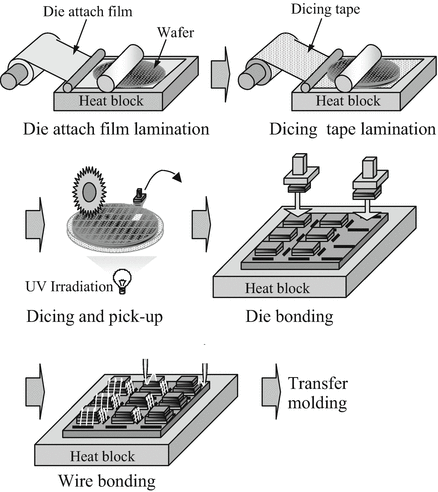 Die attach film

Wafer

Heat block

Die attach film lamination

Dicing tape

Heat block

Dicing tape lamination

UV Irradiation

Dicing and pick-up

Heat block

Die bonding

Heat block

Wire bonding

Transfer molding