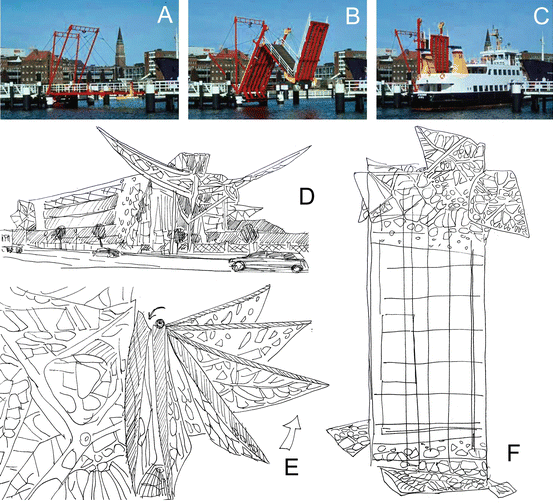 A

B

C

D

E

F