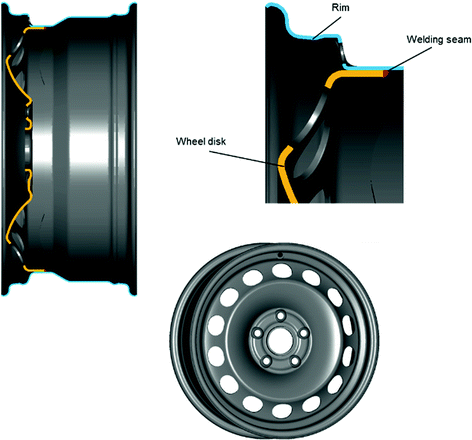 Rim

Welding seam

Wheel disk