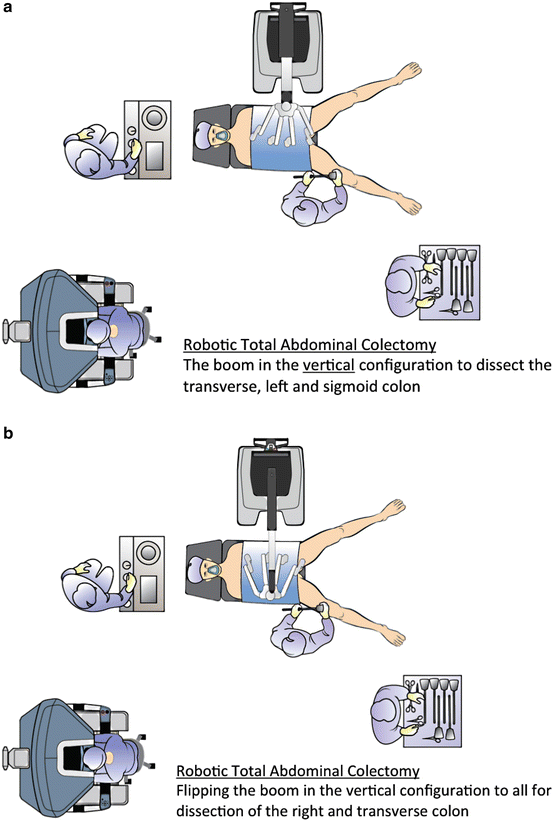 a

Robotic Total Abdominal Colectomy
The boom in the vertical configuration to dissect the transverse, left and sigmoid colon

b

Robotic Total Abdominal Colectomy
Flipping the boom in the vertical configuration to all for dissection of the right and transverse colon