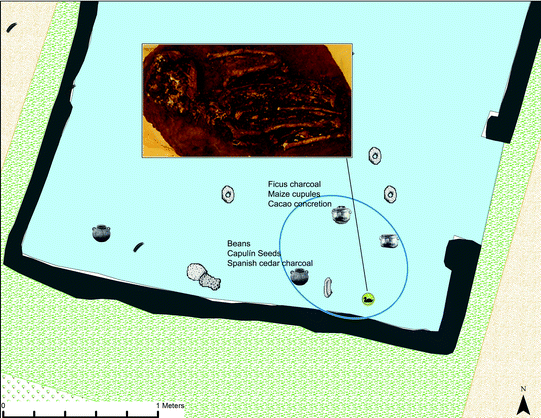 Ficus charcoal
Maize cupules
Cacao concretion

Beans
Capulín Seeds
Spanish cedar charcoal

0
1 Meters

N