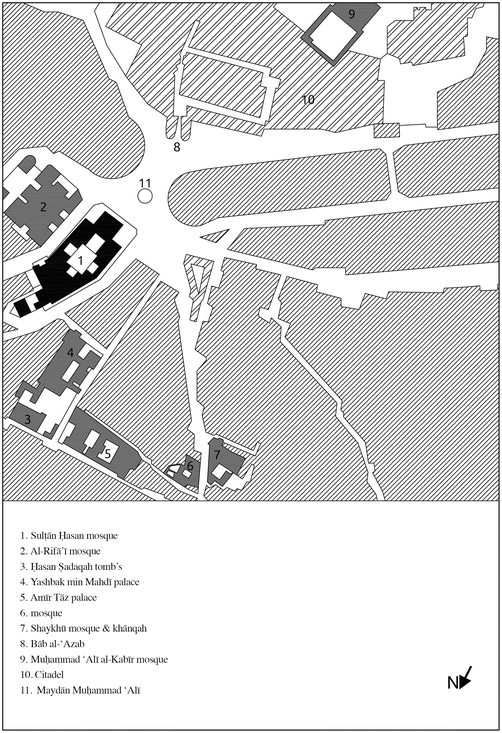 9

10

8

11

2

1

4

3

5

6

7

1. Sulṭān Ḥasan mosque
2. Al-Rifāʿī mosque
3. Ḥasan Ṣadaqah tomb's
4. Yashbak min Mahdī palace
5. Amīr Tāz palace
6. mosque
7. Shaykhū mosque & khānqah
8. Bāb al-ʿAzab
9. Muḥammad ʿAlī al-Kabīr mosque
10. Citadel
11. Maydān Muḥammad ʿAlī

N