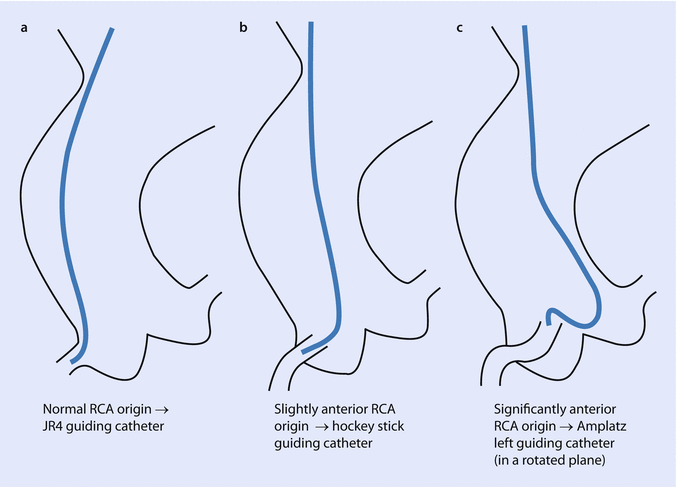 a

Normal RCA origin → JR4 guiding catheter

b

Slightly anterior RCA origin → hockey stick guiding catheter

c

Significantly anterior RCA origin → Amplatz left guiding catheter (in a rotated plane)