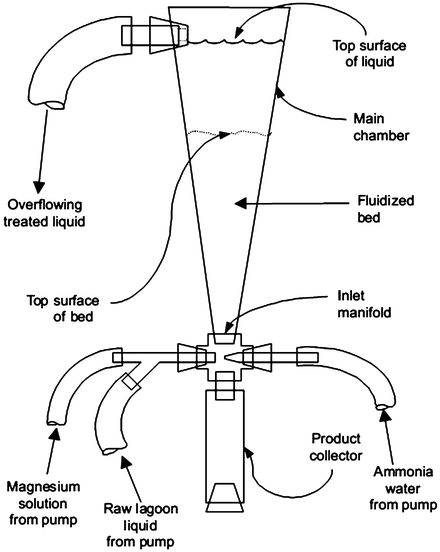 Top surface of liquid

Main chamber

Overflowing treated liquid

Fluidized bed

Top surface of bed

Inlet manifold

Product collector

Magnesium solution from pump

Raw lagoon liquid from pump

Ammonia water from pump