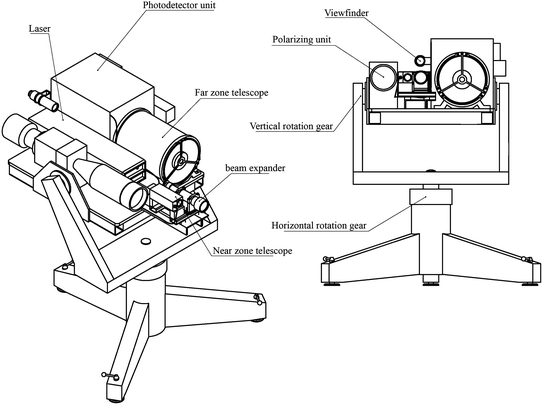 Photodetector unit
Laser
Far zone telescope
beam expander
Near zone telescope
Viewfinder
Polarizing unit
Vertical rotation gear
Horizontal rotation gear