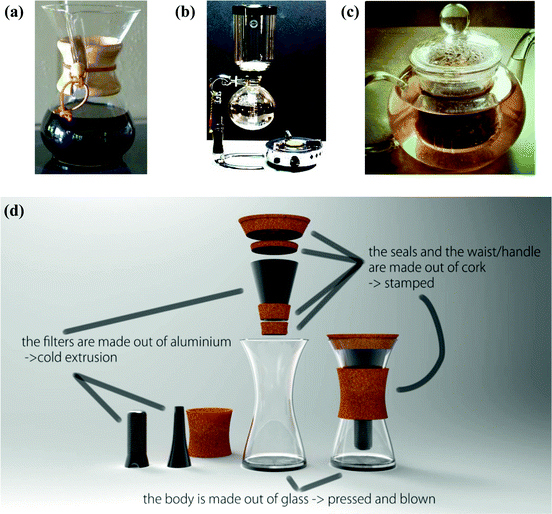 (a)

(b)

(c)

(d)

the seals and the waist/handle are made out of cork
-> stamped

the filters are made out of aluminium
->cold extrusion

the body is made out of glass -> pressed and blown