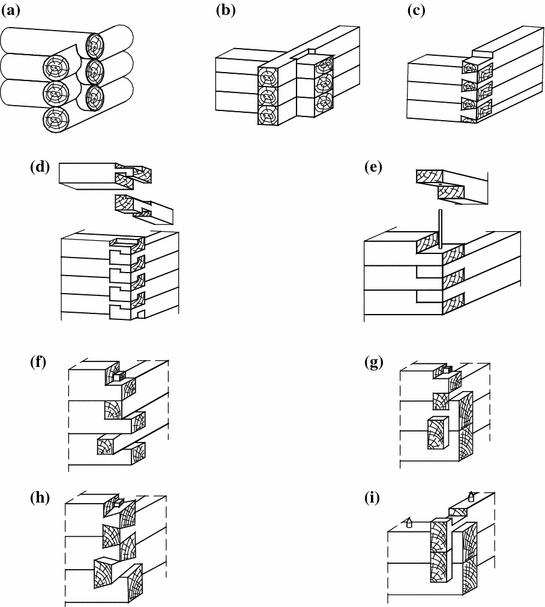 (a)
(b)
(c)
(d)
(e)
(f)
(g)
(h)
(i)