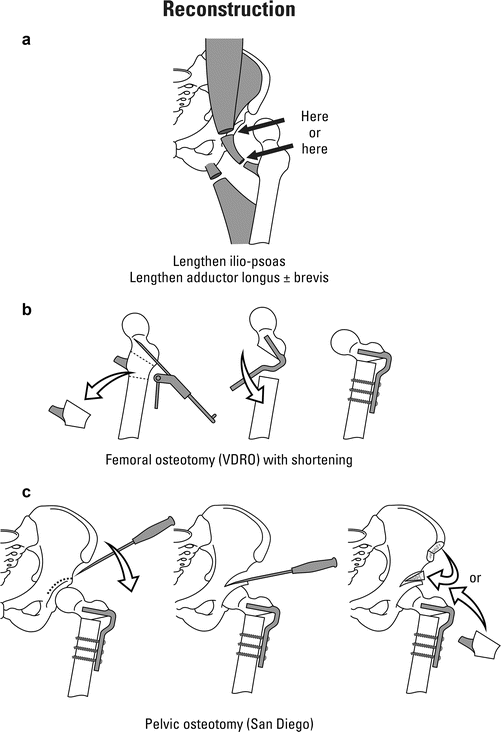 Reconstruction

a

Here or here

Lengthen ilio-psoas
Lengthen adductor longus ± brevis

b

Femoral osteotomy (VDRO) with shortening

c

or

Pelvic osteotomy (San Diego)