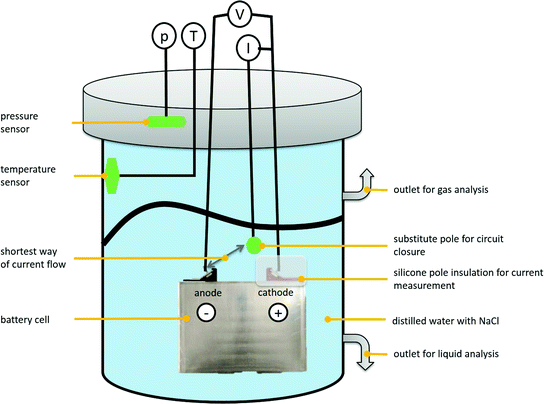 V

p

T

I

pressure sensor

temperature sensor

shortest way of current flow

battery cell

anode

-

cathode

+

outlet for gas analysis

substitute pole for circuit closure

silicone pole insulation for current measurement

distilled water with NaCl

outlet for liquid analysis