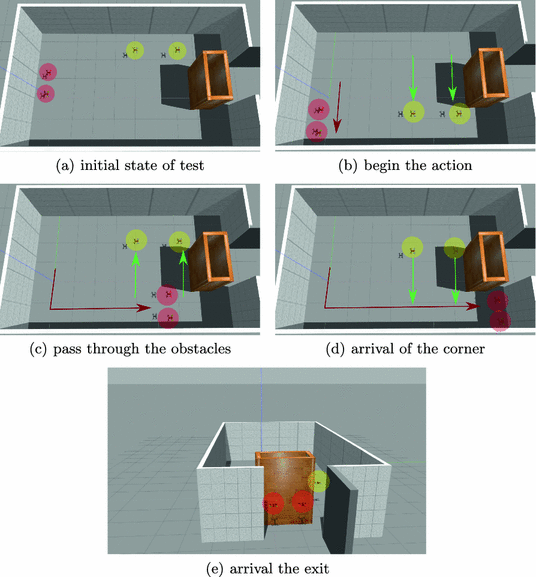 (a) initial state of test

(b) begin the action

(c) pass through the obstacles

(d) arrival of the corner

(e) arrival the exit