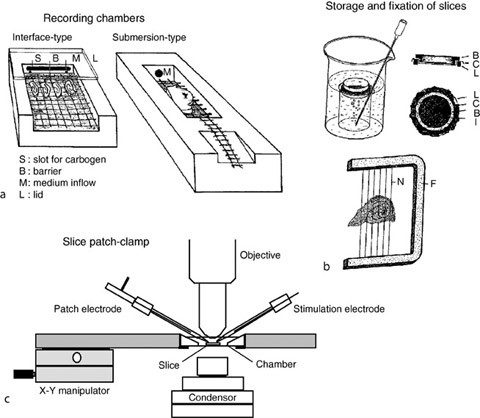 Recording chambers

Interface-type

S B M L

Submersion-type

M

S : slot for carbogen
B : barrier
M: medium inflow
L : lid

a

Storage and fixation of slices

B
C
L

L
C
B
I

N

F

b

Slice patch-clamp

Objective

Patch electrode

Stimulation electrode

Slice

Chamber

X-Y manipulator

Condensor

c