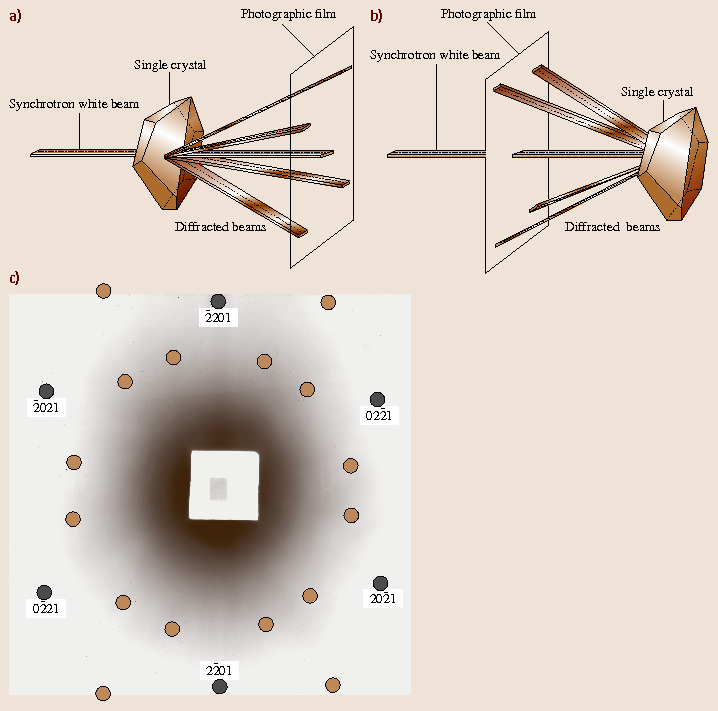 a)

Photographic film

Single crystal

Synchrotron white beam

Diffracted beams

b)

Photographic film

Synchrotron white beam

Single crystal

Diffracted beams

c)

$\bar{2}201$

$\bar{2}021$

$02\bar{2}1$

$0\bar{2}21$

$20\bar{2}1$

$2\bar{2}01$