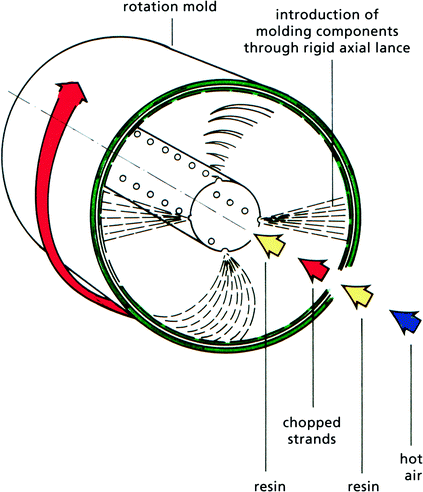 rotation mold

introduction of molding components through rigid axial lance

chopped strands

hot air

resin

resin