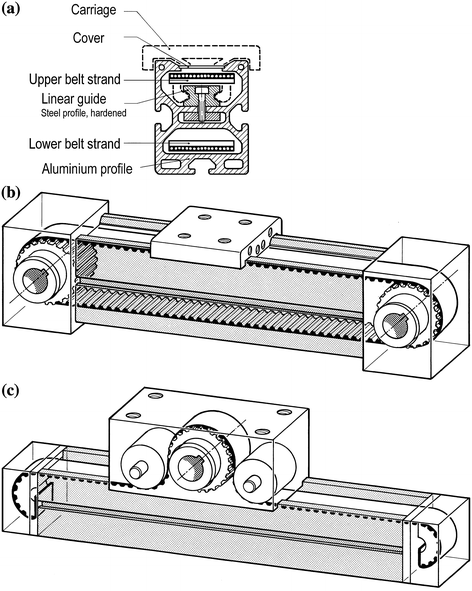 (a)
Carriage
Cover
Upper belt strand
Linear guide
Steel profile, hardened
Lower belt strand
Aluminium profile

(b)

(c)