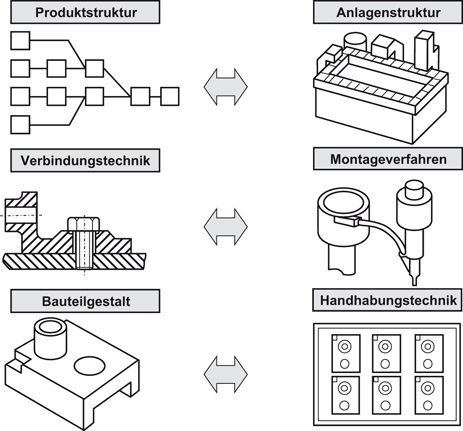 Produktstruktur

Anlagenstruktur

Verbindungstechnik

Montageverfahren

Bauteilgestalt

Handhabungstechnik