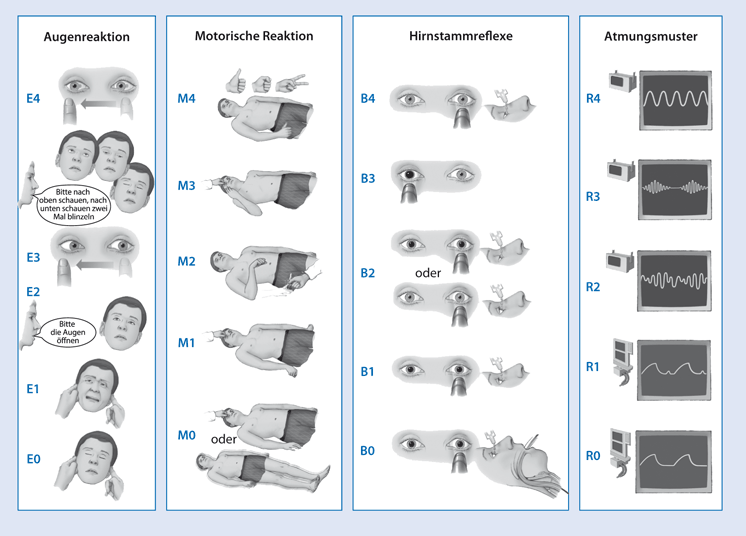 Augenreaktion

E4

Bitte nach oben schauen, nach unten schauen zwei Mal blinzeln

E3

E2

Bitte die Augen öffnen

E1

E0

Motorische Reaktion

M4

M3

M2

M1

M0

oder

Hirnstammreflexe

B4

B3

B2

oder

B1

B0

Atmungsmuster

R4

R3

R2

R1

R0