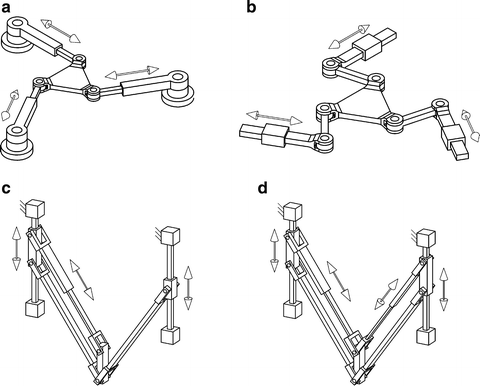 a

b

c

d