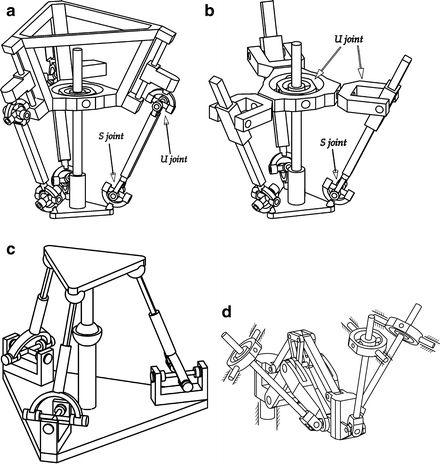 a

S joint

U joint

b

U joint

S joint

c

d