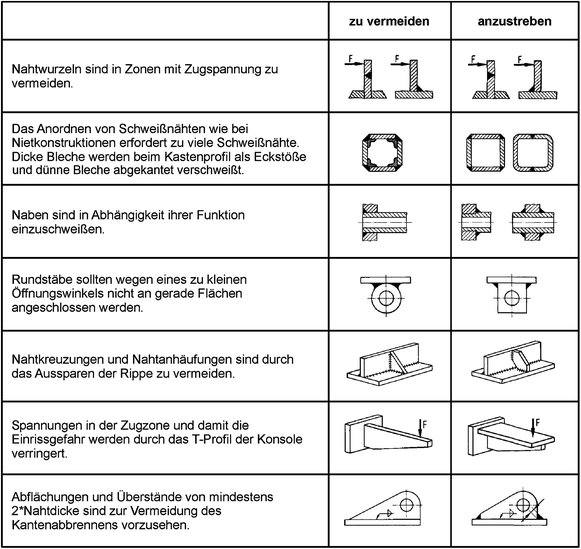 | | zu vermeiden | anzustreben |
|---|---|---|
| Nahtwurzeln sind in Zonen mit Zugspannung zu vermeiden. | F F | F F |
| Das Anordnen von Schweißnähten wie bei Nietkonstruktionen erfordert zu viele Schweißnähte. Dicke Bleche werden beim Kastenprofil als Eckstöße und dünne Bleche abgekantet verschweißt. | | |
| Naben sind in Abhängigkeit ihrer Funktion einzuschweißen. | | |
| Rundstäbe sollten wegen eines zu kleinen Öffnungswinkels nicht an gerade Flächen angeschlossen werden. | | |
| Nahtkreuzungen und Nahtanhäufungen sind durch das Aussparen der Rippe zu vermeiden. | | |
| Spannungen in der Zugzone und damit die Einrissgefahr werden durch das T-Profil der Konsole verringert. | F | F |
| Abflächungen und Überstände von mindestens 2*Nahtdicke sind zur Vermeidung des Kantenabbrennens vorzusehen. | | |