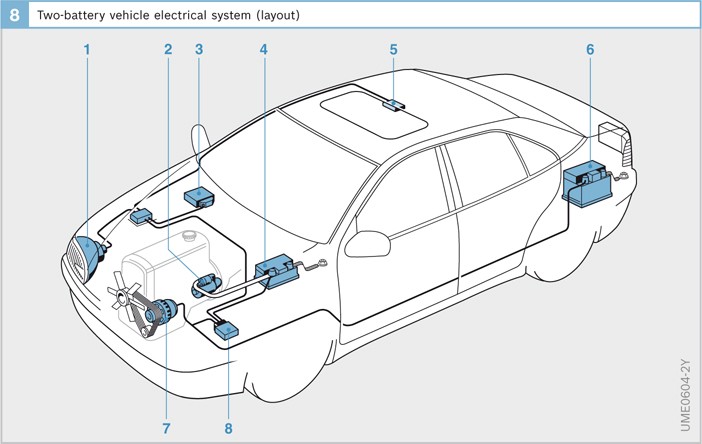 8 Two-battery vehicle electrical system (layout)

1
2
3
4
5
6
7
8

UME0604-2Y