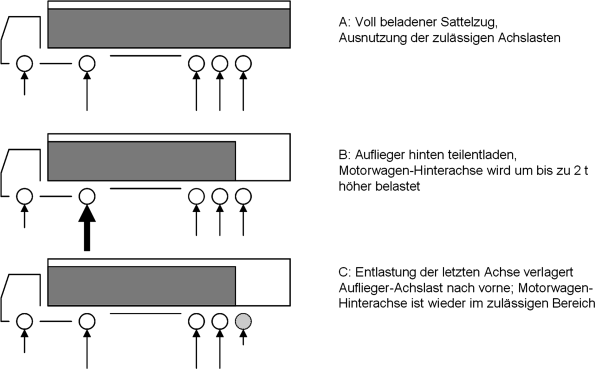 A: Voll beladener Sattelzug,
Ausnutzung der zulässigen Achslasten

B: Auflieger hinten teilentladen,
Motorwagen-Hinterachse wird um bis zu 2 t
höher belastet

C: Entlastung der letzten Achse verlagert
Auflieger-Achslast nach vorne; Motorwagen-Hinterachse ist wieder im zulässigen Bereich