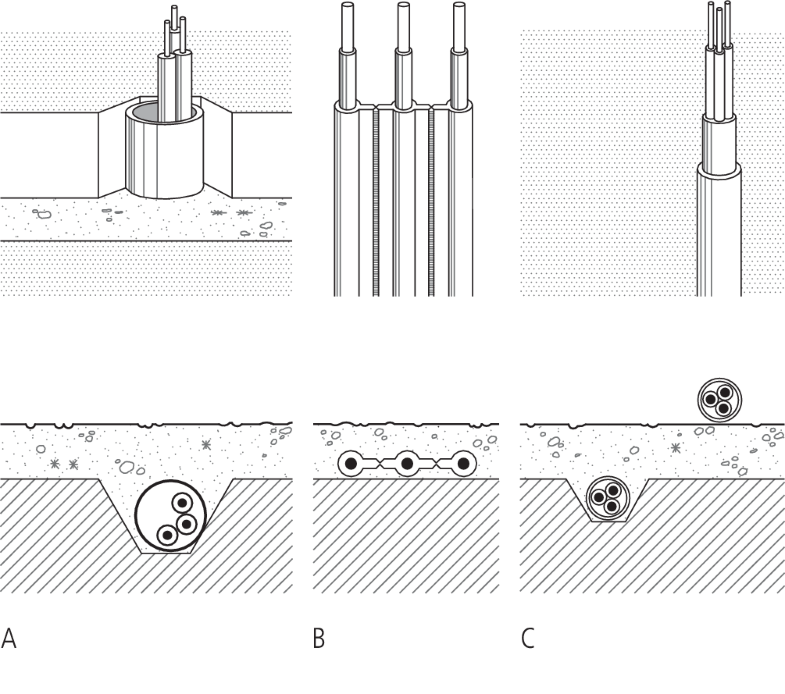 A

B

C