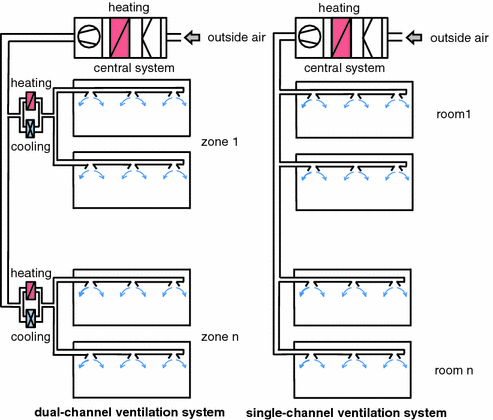 heating
outside air
central system
heating
cooling
zone 1
heating
cooling
zone n
dual-channel ventilation system

heating
outside air
central system
room1
room n
single-channel ventilation system