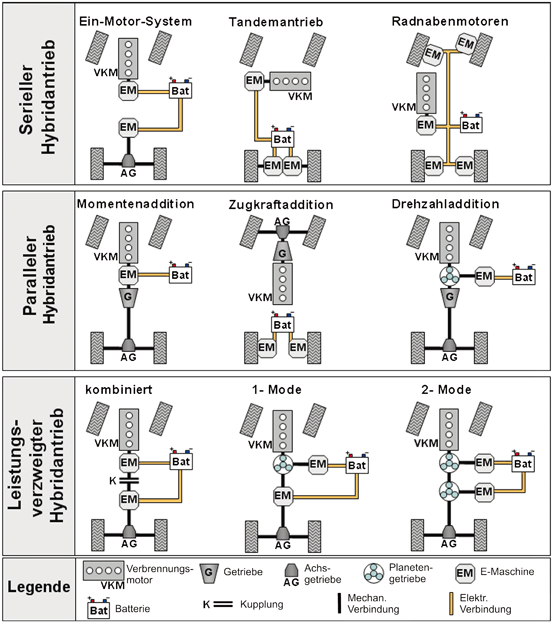 Serieller Hybridantrieb

Ein-Motor-System

VKM
EM
Bat
EM
AG

Tandemantrieb

EM
VKM
Bat
EM EM

Radnabenmotoren

EM EM
VKM
EM
Bat
EM EM

Paralleler Hybridantrieb

Momentenaddition

VKM
EM
Bat
G
AG

Zugkraftaddition

AG
G
VKM
Bat
EM EM

Drehzahladdition

VKM
EM
Bat
G
AG

Leistungsverzweigter Hybridantrieb

kombiniert

VKM
EM
Bat
K
EM
AG

1- Mode

VKM
EM
Bat
EM
AG

2- Mode

VKM
EM
Bat
EM
AG

Legende

VKM Verbrennungsmotor
G Getriebe
AG Achsgetriebe
Planetengetriebe
EM E-Maschine
Bat Batterie
K Kupplung
Mechan. Verbindung
Elektr. Verbindung