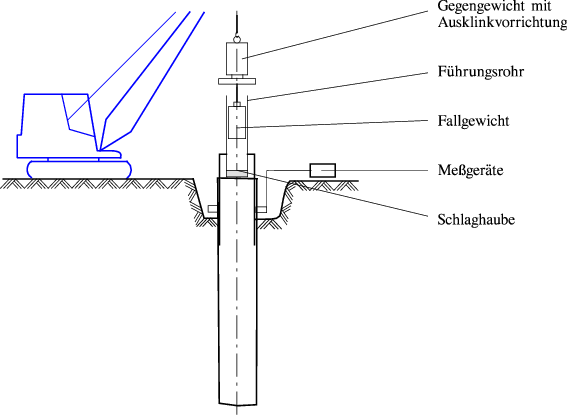 Gegengewicht mit Ausklinkvorrichtung

Führungsrohr

Fallgewicht

Meßgeräte

Schlaghaube