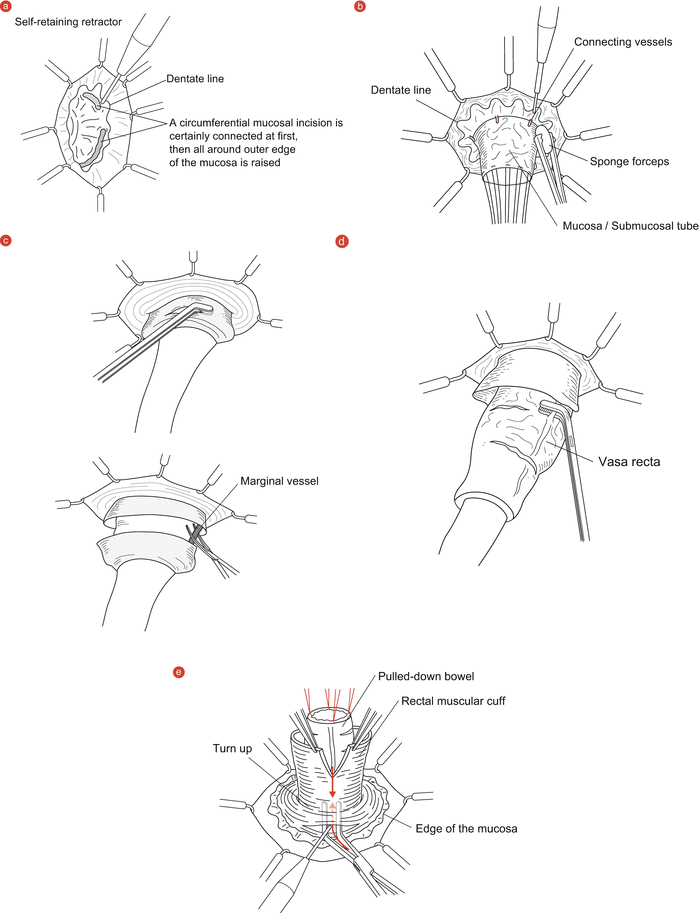 a

Self-retaining retractor

Dentate line

A circumferential mucosal incision is certainly connected at first, then all around outer edge of the mucosa is raised

b

Connecting vessels

Dentate line

Sponge forceps

Mucosa / Submucosal tube

c

Marginal vessel

d

Vasa recta

e

Pulled-down bowel

Rectal muscular cuff

Turn up

Edge of the mucosa