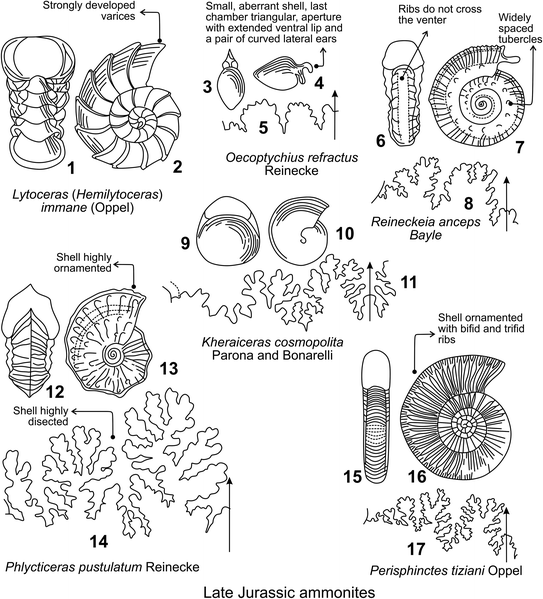 Strongly developed varices

1

2

Lytoceras (Hemilytoceras) immane (Oppel)

Small, aberrant shell, last chamber triangular, aperture with extended ventral lip and a pair of curved lateral ears

3

4

5

Oecoptychius refractus Reinecke

Ribs do not cross the venter

Widely spaced tubercles

6

7

8

Reineckeia anceps Bayle

9

10

11

Kheraiceras cosmopolita Parona and Bonarelli

Shell highly ornamented

12

13

Shell highly disected

14

Phlycticeras pustulatum Reinecke

Shell ornamented with bifid and trifid ribs

15

16

17

Perisphinctes tiziani Oppel

Late Jurassic ammonites