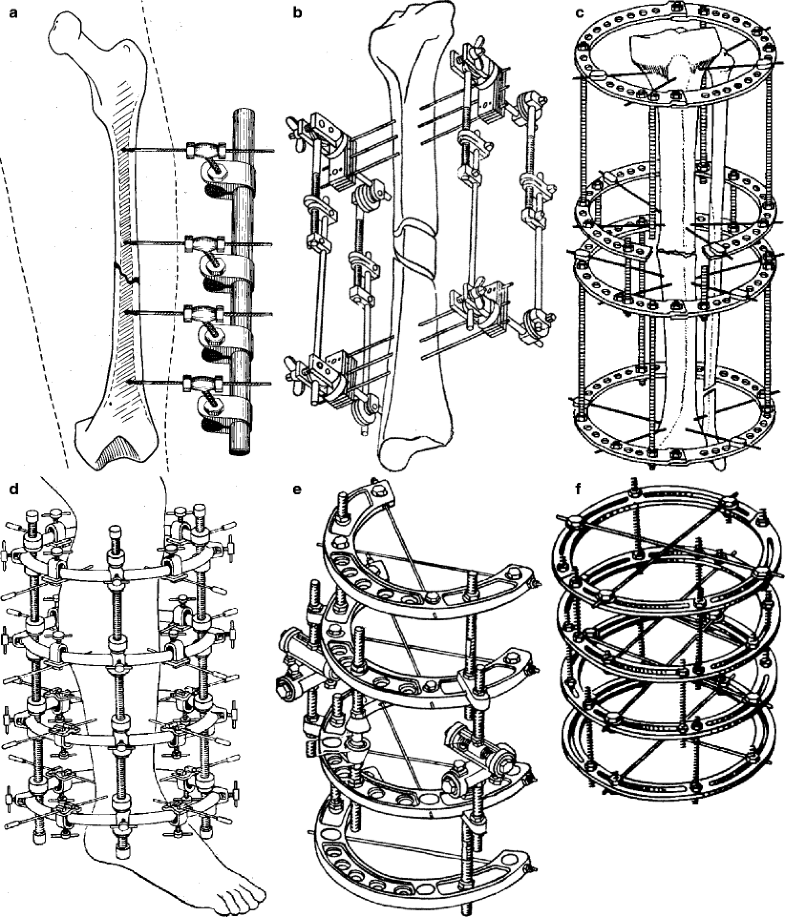 a
b
c
d
e
f