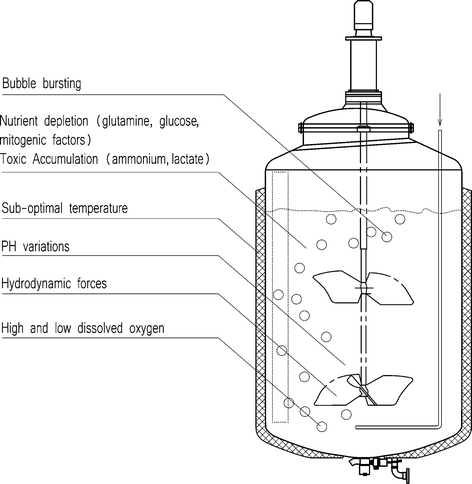 Bubble bursting

Nutrient depletion (glutamine, glucose, mitogenic factors)

Toxic Accumulation (ammonium, lactate)

Sub-optimal temperature

PH variations

Hydrodynamic forces

High and low dissolved oxygen