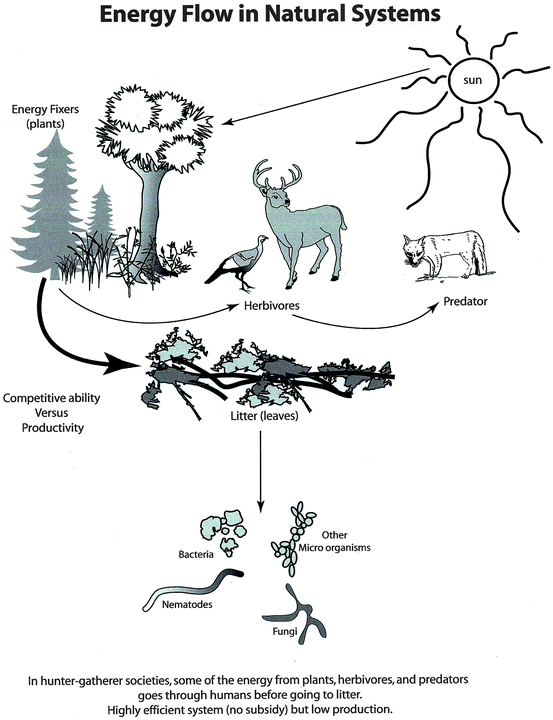 Energy Flow in Natural Systems

sun

Energy Fixers (plants)

Herbivores

Predator

Competitive ability Versus Productivity

Litter (leaves)

Bacteria

Other Micro organisms

Nematodes

Fungi

In hunter-gatherer societies, some of the energy from plants, herbivores, and predators goes through humans before going to litter.
Highly efficient system (no subsidy) but low production.