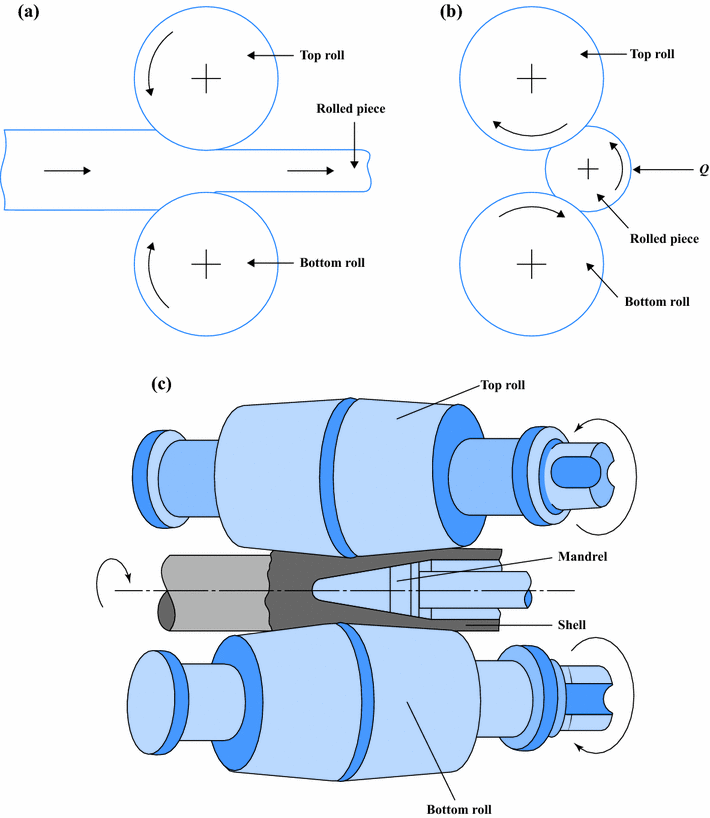 (a)

Top roll

Rolled piece

Bottom roll

(b)

Top roll

$Q$

Rolled piece

Bottom roll

(c)

Top roll

Mandrel

Shell

Bottom roll