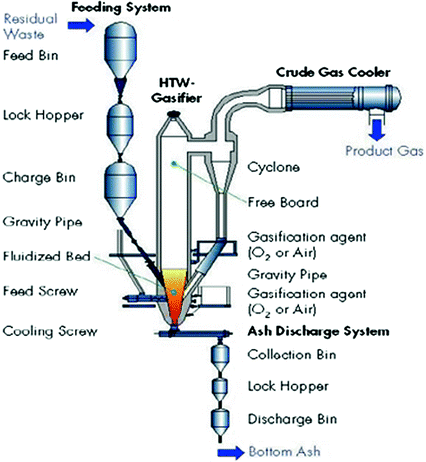 Feeding System

Residual Waste

Feed Bin

Lock Hopper

Charge Bin

Gravity Pipe

Fluidized Bed

Feed Screw

Cooling Screw

HTW-Gasifier

Crude Gas Cooler

Product Gas

Cyclone

Free Board

Gasification agent ($O_2$ or Air)

Gravity Pipe

Gasification agent ($O_2$ or Air)

Ash Discharge System

Collection Bin

Lock Hopper

Discharge Bin

Bottom Ash