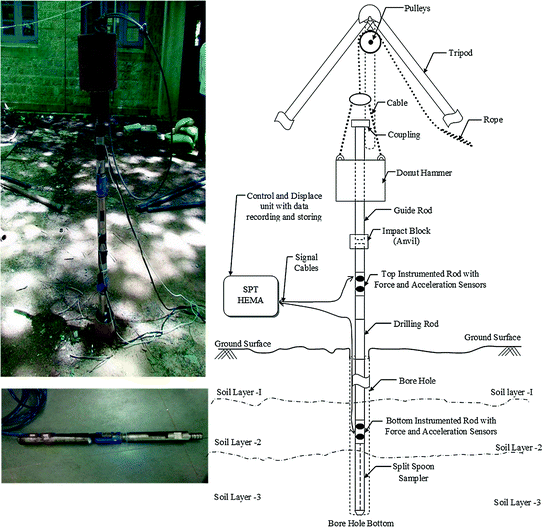 Pulleys

Tripod

Cable

Rope

Coupling

Donut Hammer

Control and Displace unit with data recording and storing

Guide Rod

Impact Block (Anvil)

Signal Cables

Top Instrumented Rod with Force and Acceleration Sensors

SPT HEMA

Drilling Rod

Ground Surface

Ground Surface

Bore Hole

Soil Layer -1

Soil layer -1

Bottom Instrumented Rod with Force and Acceleration Sensors

Soil Layer -2

Soil Layer -2

Split Spoon Sampler

Soil Layer -3

Soil Layer -3

Bore Hole Bottom