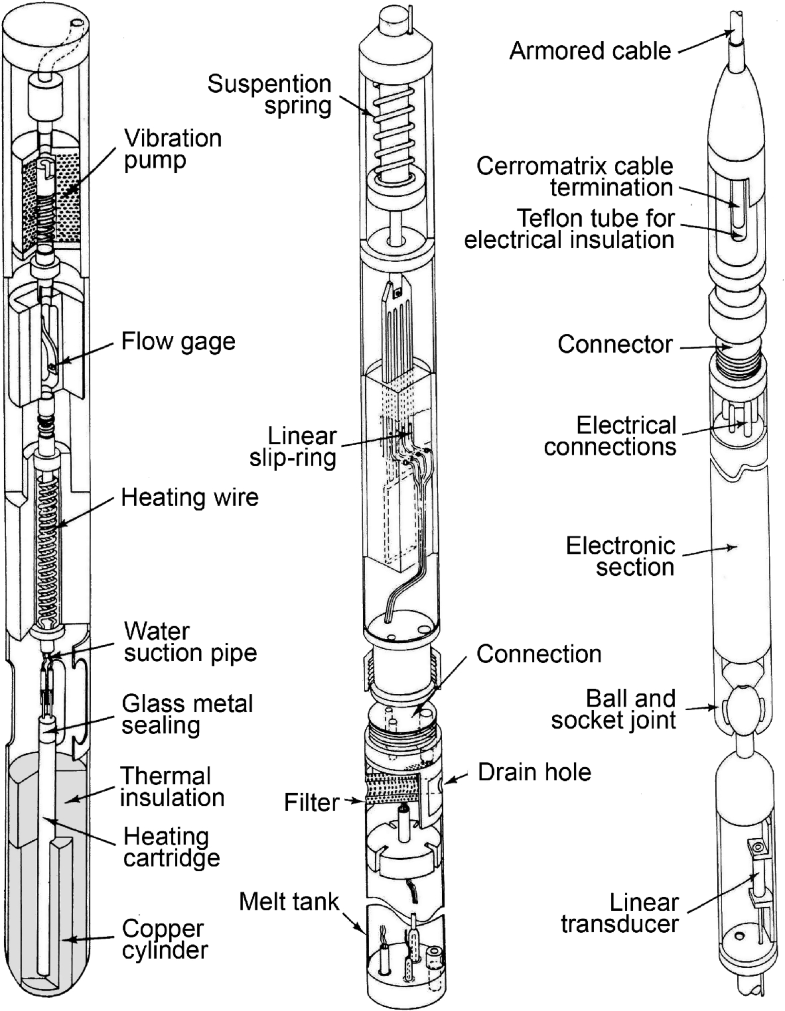 Vibration pump

Flow gage

Heating wire

Water suction pipe

Glass metal sealing

Thermal insulation

Heating cartridge

Copper cylinder

Suspention spring

Linear slip-ring

Connection

Drain hole

Filter

Melt tank

Armored cable

Cerromatrix cable termination

Teflon tube for electrical insulation

Connector

Electrical connections

Electronic section

Ball and socket joint

Linear transducer