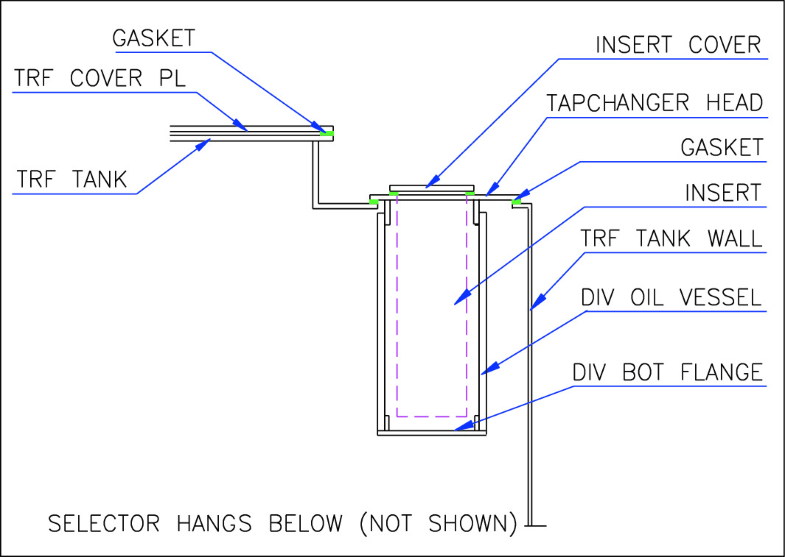 GASKET
TRF COVER PL
TRF TANK
INSERT COVER
TAPCHANGER HEAD
GASKET
INSERT
TRF TANK WALL
DIV OIL VESSEL
DIV BOT FLANGE
SELECTOR HANGS BELOW (NOT SHOWN)