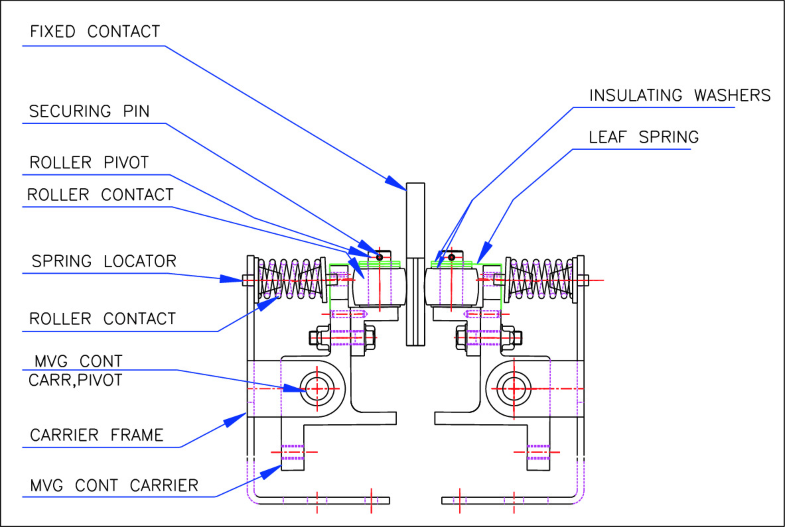 FIXED CONTACT

SECURING PIN

ROLLER PIVOT

ROLLER CONTACT

SPRING LOCATOR

ROLLER CONTACT

MVG CONT CARR,PIVOT

CARRIER FRAME

MVG CONT CARRIER

INSULATING WASHERS

LEAF SPRING