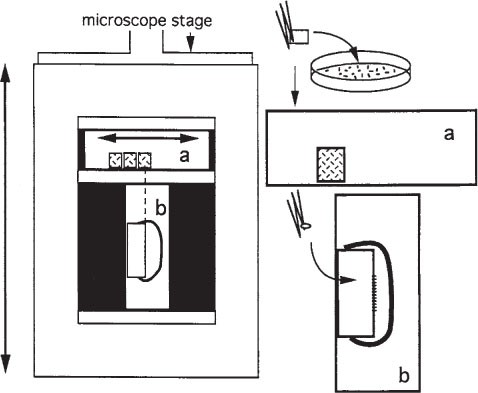 microscope stage

a

b

a

b