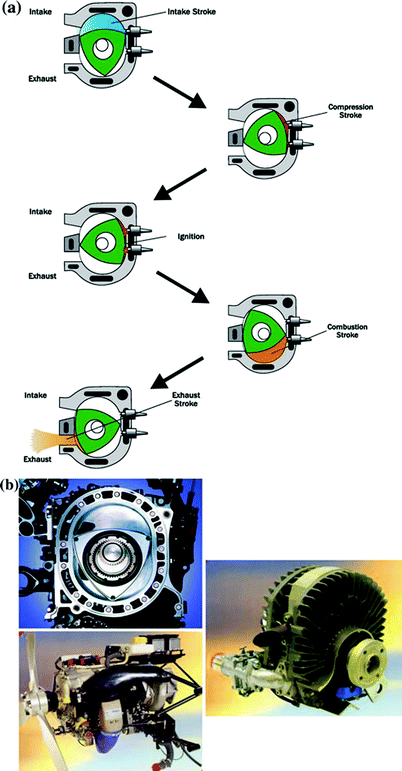 (a)

Intake

Intake Stroke

Exhaust

Compression Stroke

Intake

Ignition

Exhaust

Combustion Stroke

Intake

Exhaust Stroke

Exhaust

(b)