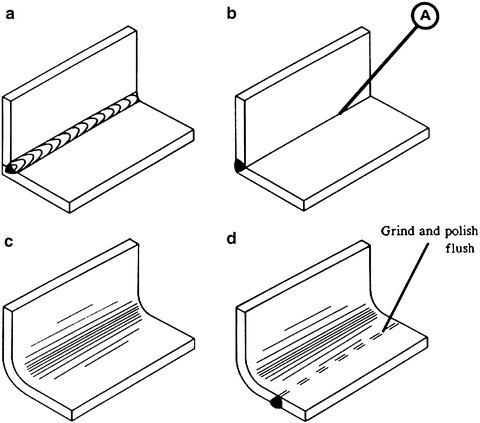 a

b

A

c

d

Grind and polish flush