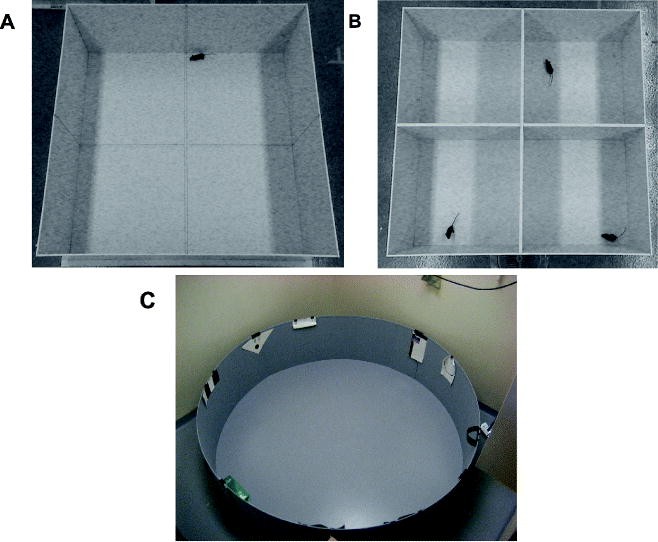 A

B

C