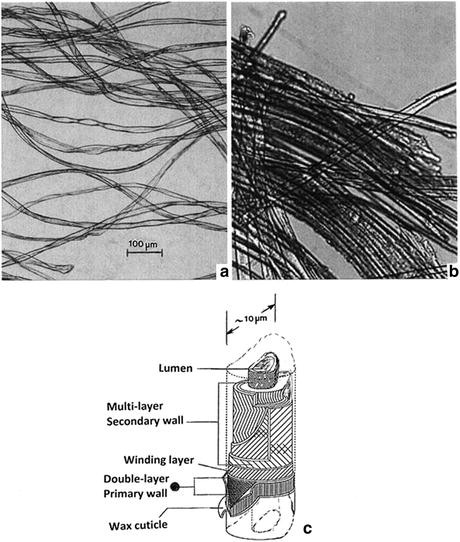 100 μm

a

b

~10 μm

Lumen

Multi-layer
Secondary wall

Winding layer

Double-layer
Primary wall

Wax cuticle

c