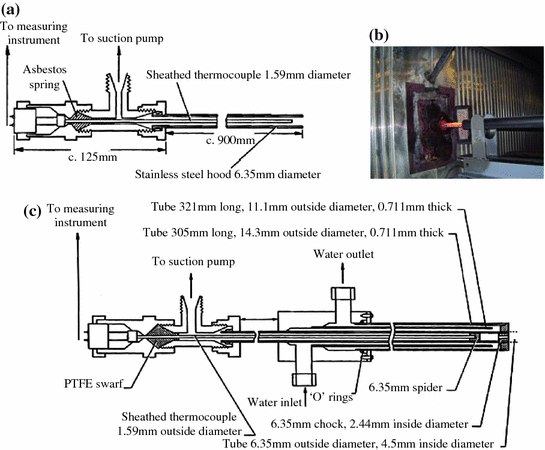 (a)

To measuring instrument

To suction pump

Asbestos spring

Sheathed thermocouple 1.59mm diameter

c. 900mm

c. 125mm

Stainless steel hood 6.35mm diameter

(b)

(c)

To measuring instrument

Tube 321mm long, 11.1mm outside diameter, 0.711mm thick

Tube 305mm long, 14.3mm outside diameter, 0.711mm thick

To suction pump

Water outlet

PTFE swarf

Water inlet

'O' rings

6.35mm spider

Sheathed thermocouple 1.59mm outside diameter

6.35mm chock, 2.44mm inside diameter

Tube 6.35mm outside diameter, 4.5mm inside diameter