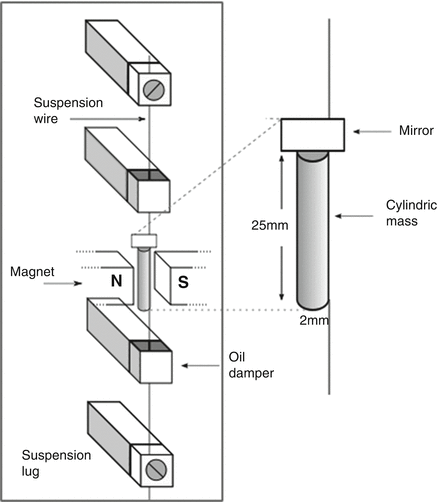 Suspension wire

Magnet

N

S

Oil damper

Suspension lug

Mirror

Cylindric mass

25mm

2mm