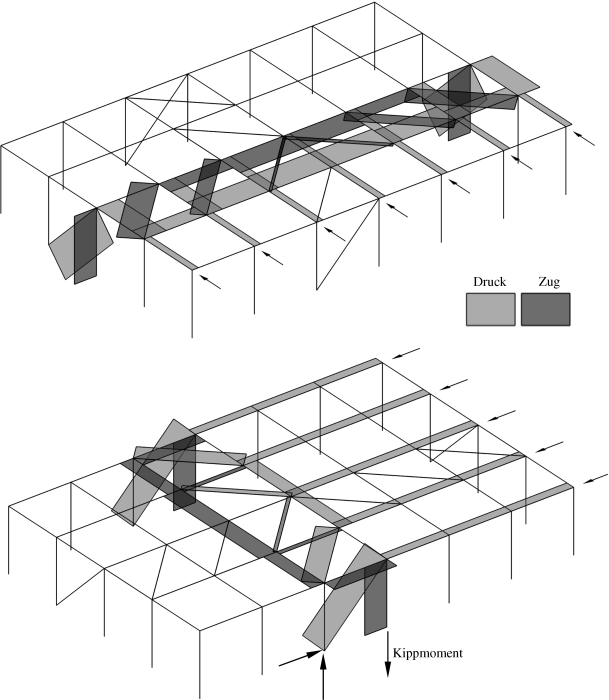 Druck
Zug

Kippmoment