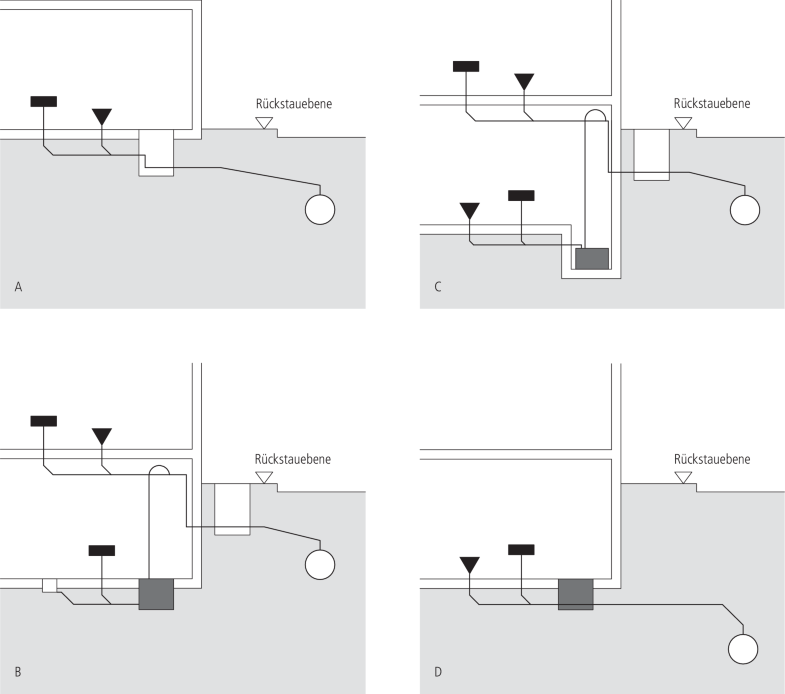 Rückstauebene

A

Rückstauebene

C

Rückstauebene

B

Rückstauebene

D