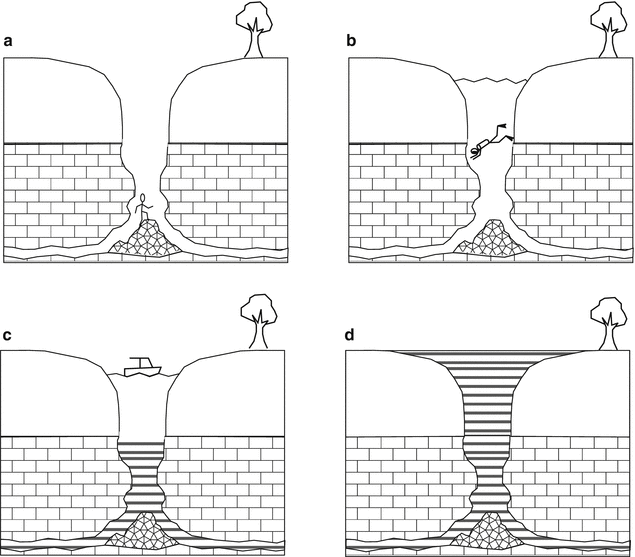 a

b

c

d